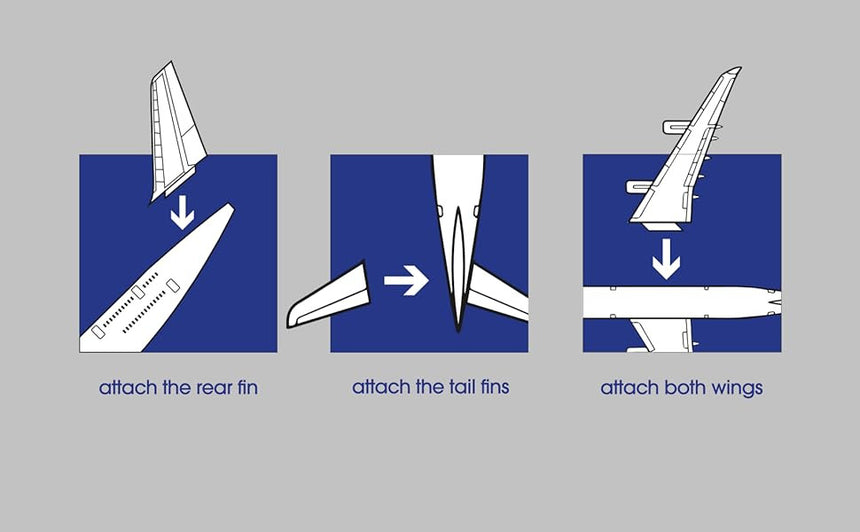 attach the rear fin

attach the tail fins

attach both wings